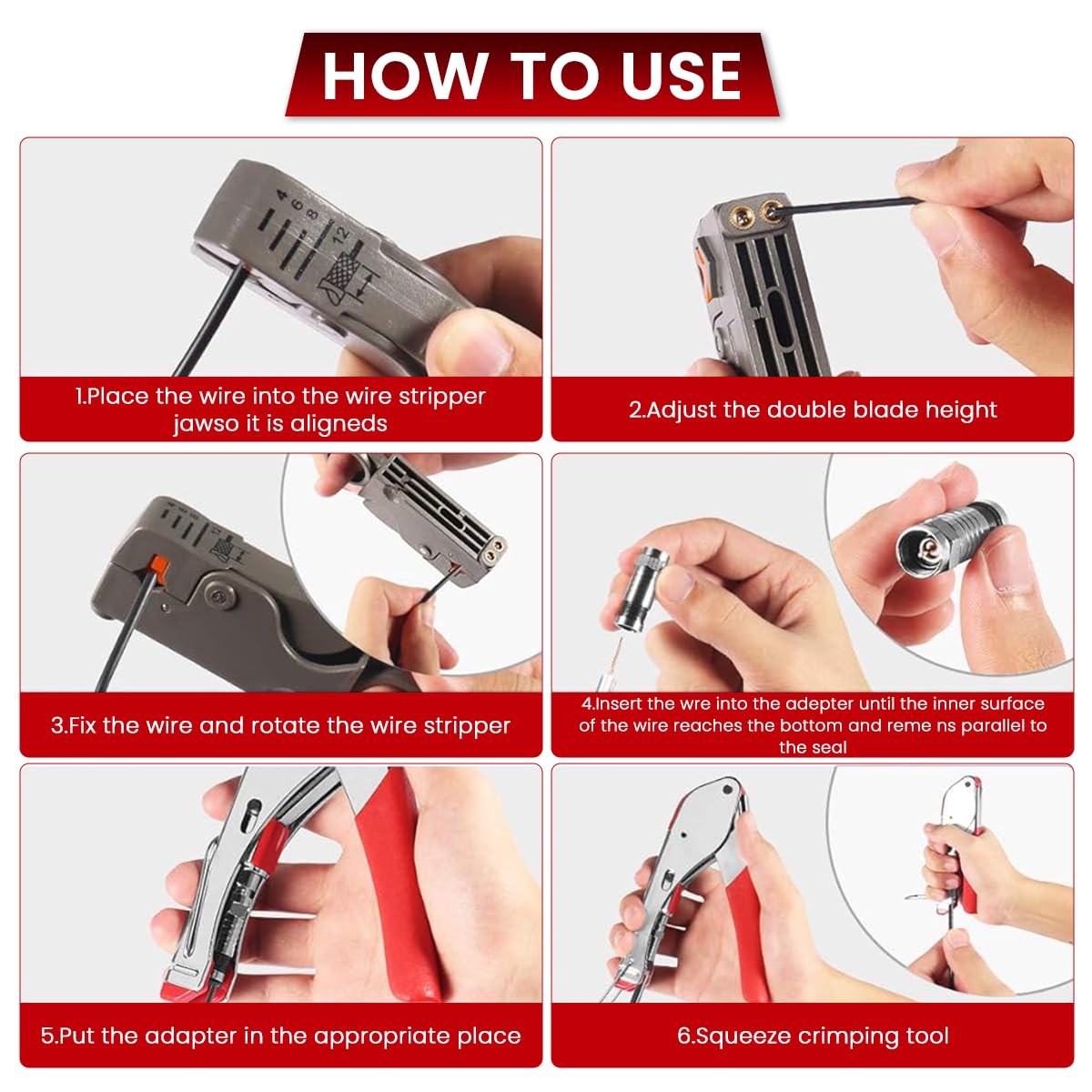 HOW TO USE

4 6 8 12

1.Place the wire into the wire stripper jawso it is aligneds

2.Adjust the double blade height

3.Fix the wire and rotate the wire stripper

4.Insert the wre into the adepter until the inner surface of the wire reaches the bottom and reme ns parallel to the seal

5.Put the adapter in the appropriate place

6.Squeeze crimping tool